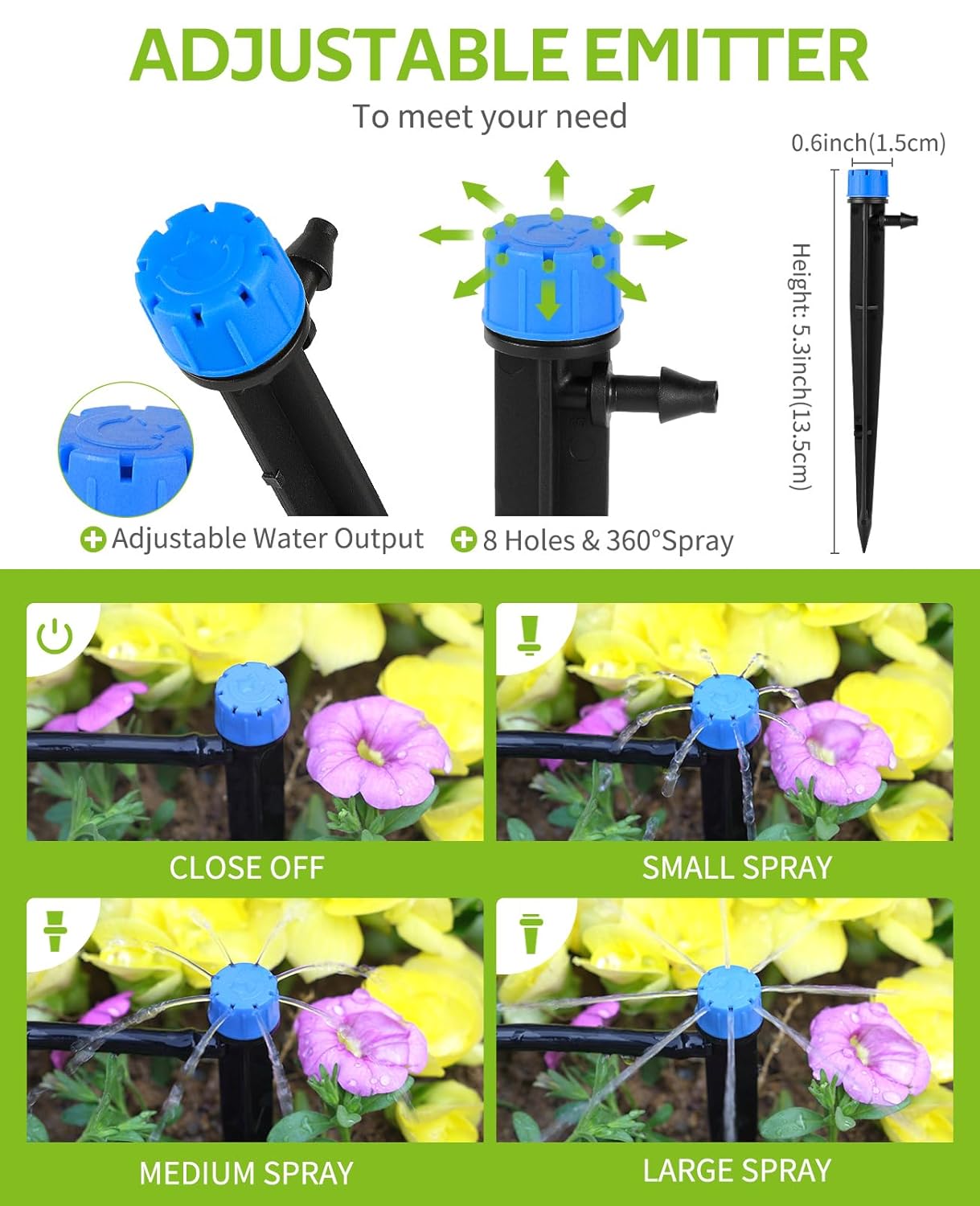 ADJUSTABLE EMITTER

To meet your need

0.6inch(1.5cm)

Height: 5.3inch(13.5cm)

Adjustable Water Output

8 Holes & 360°Spray

CLOSE OFF

SMALL SPRAY

MEDIUM SPRAY

LARGE SPRAY