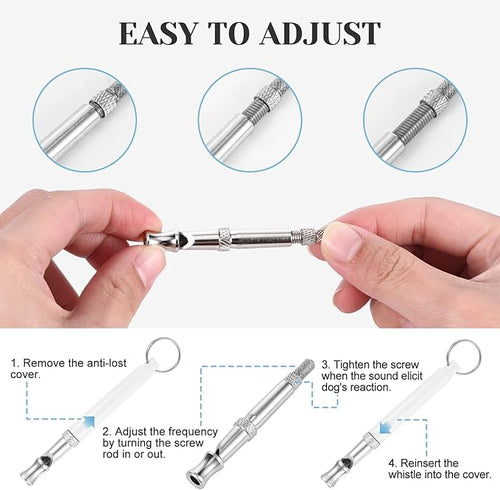 EASY TO ADJUST

1. Remove the anti-lost cover.

2. Adjust the frequency by turning the screw rod in or out.

3. Tighten the screw when the sound elicit dog's reaction.

4. Reinsert the whistle into the cover.