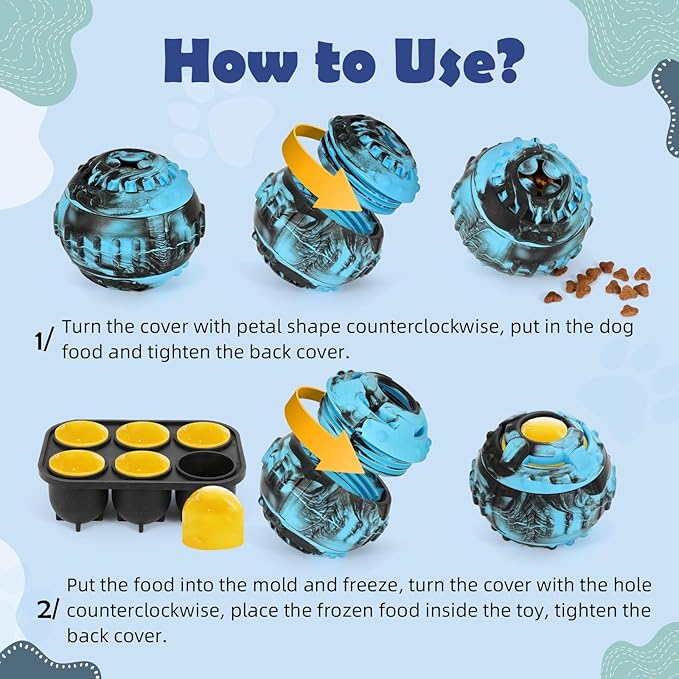 How to Use?

1/ Turn the cover with petal shape counterclockwise, put in the dog food and tighten the back cover.

2/ Put the food into the mold and freeze, turn the cover with the hole counterclockwise, place the frozen food inside the toy, tighten the back cover.